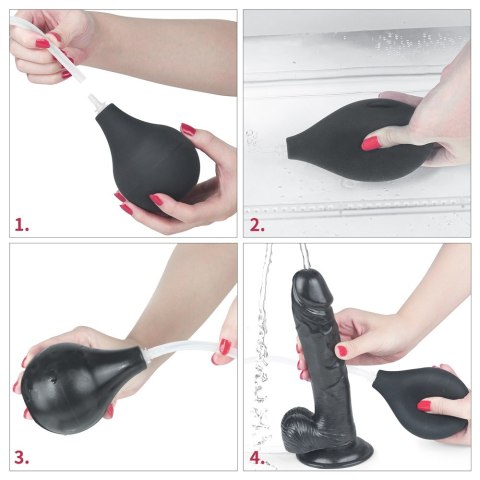 1.

2.

3.

4.